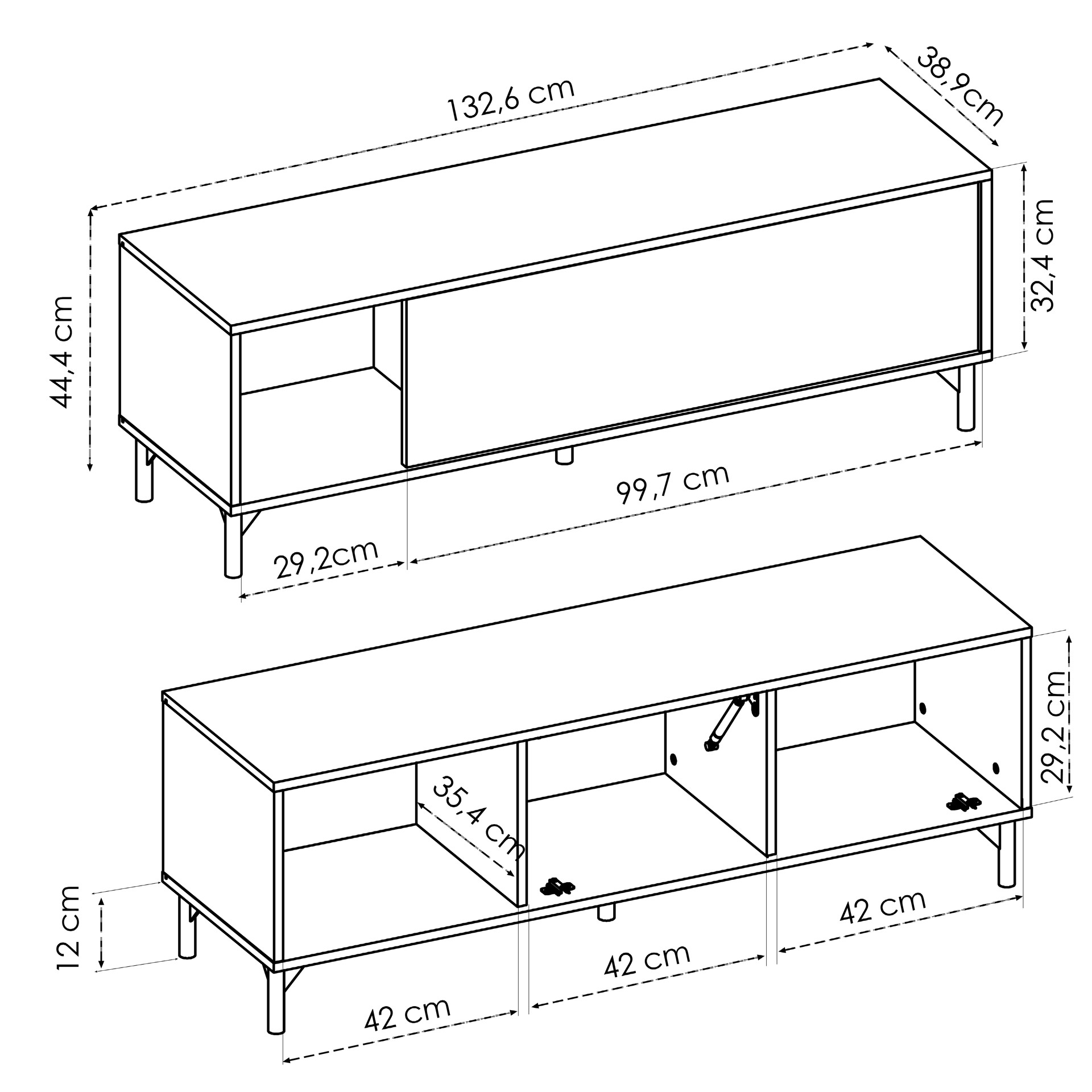 132,6 cm
38,9cm
44,4 cm
32,4 cm
99,7 cm
29,2cm
29,2 cm
35,4 cm
12 cm
42 cm
42 cm
42 cm