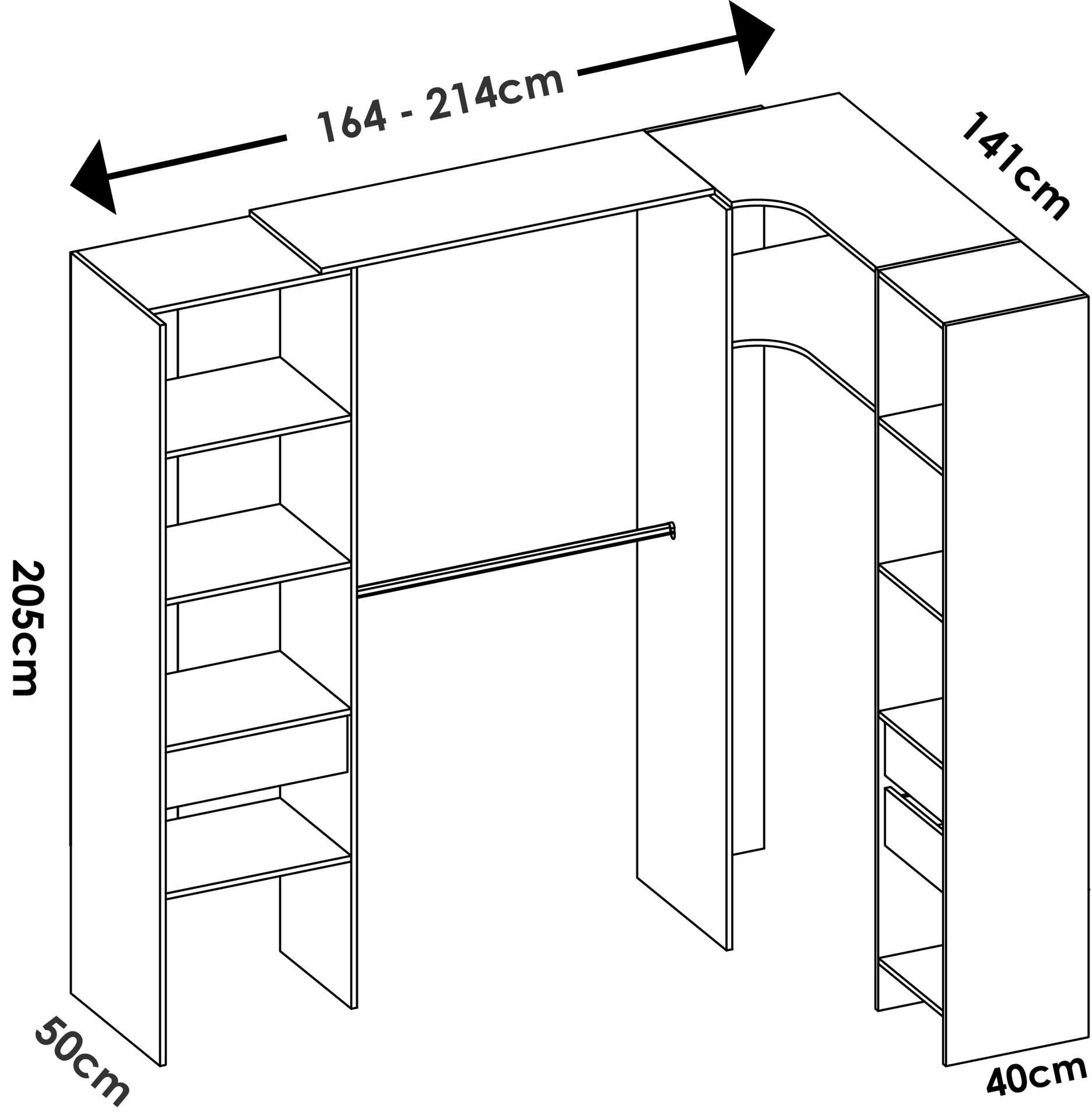 164 - 214cm

141cm

205cm

50cm

40cm