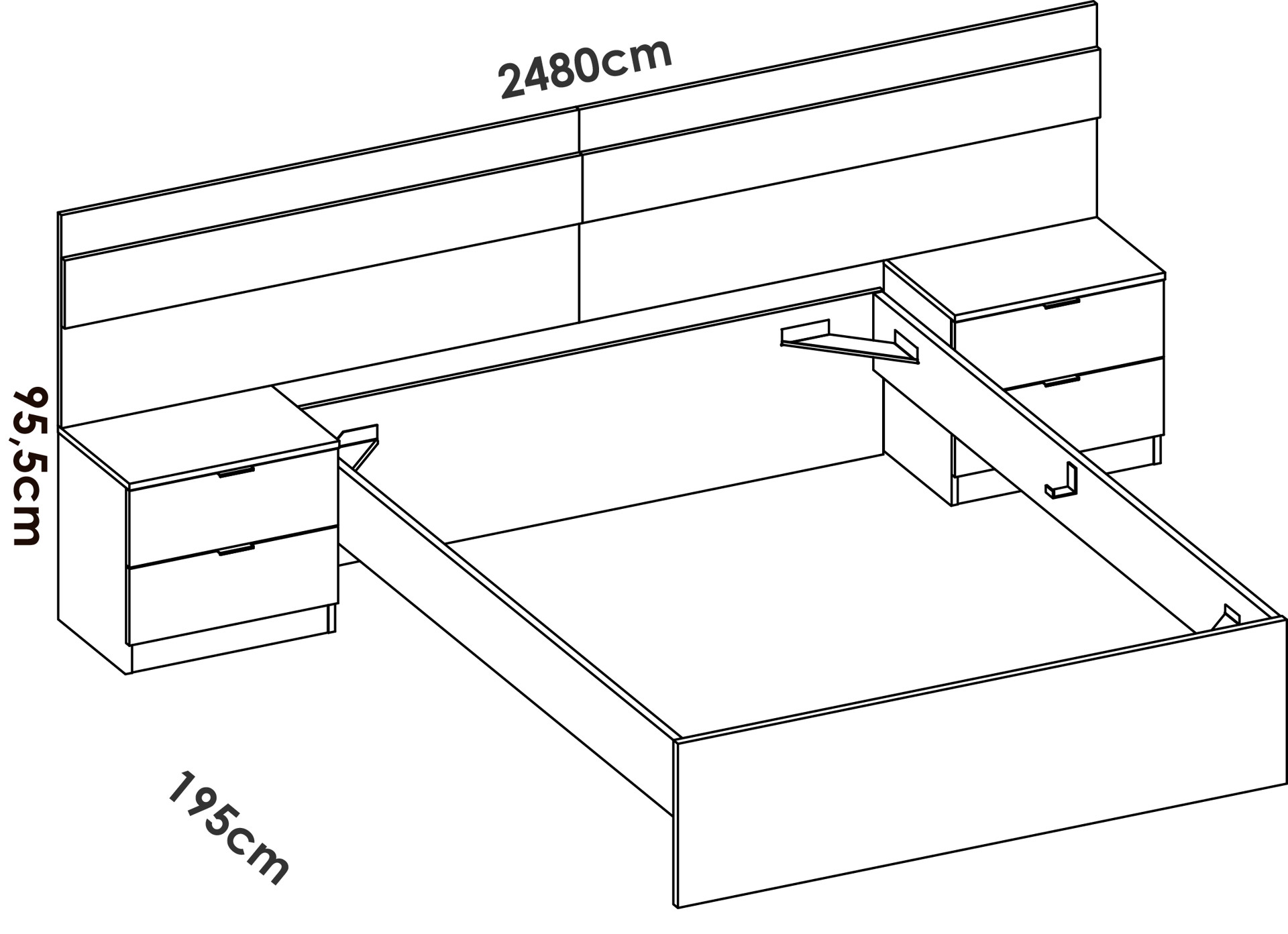 2480cm

95,5cm

195cm