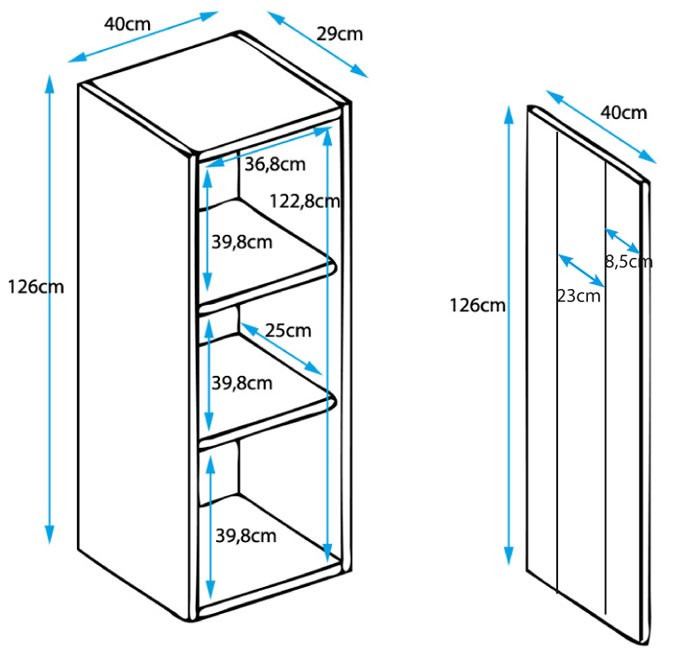 40cm

29cm

36,8cm

122,8cm

39,8cm

126cm

25cm

39,8cm

39,8cm

40cm

8,5cm

23cm

126cm